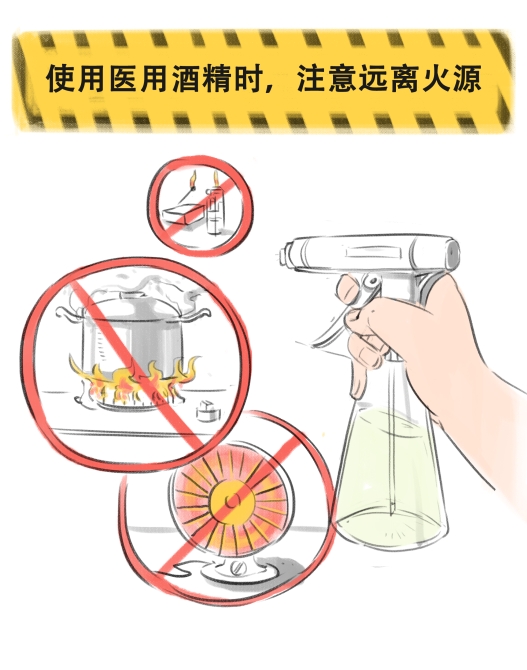 使用医用酒精时，注意远离火源